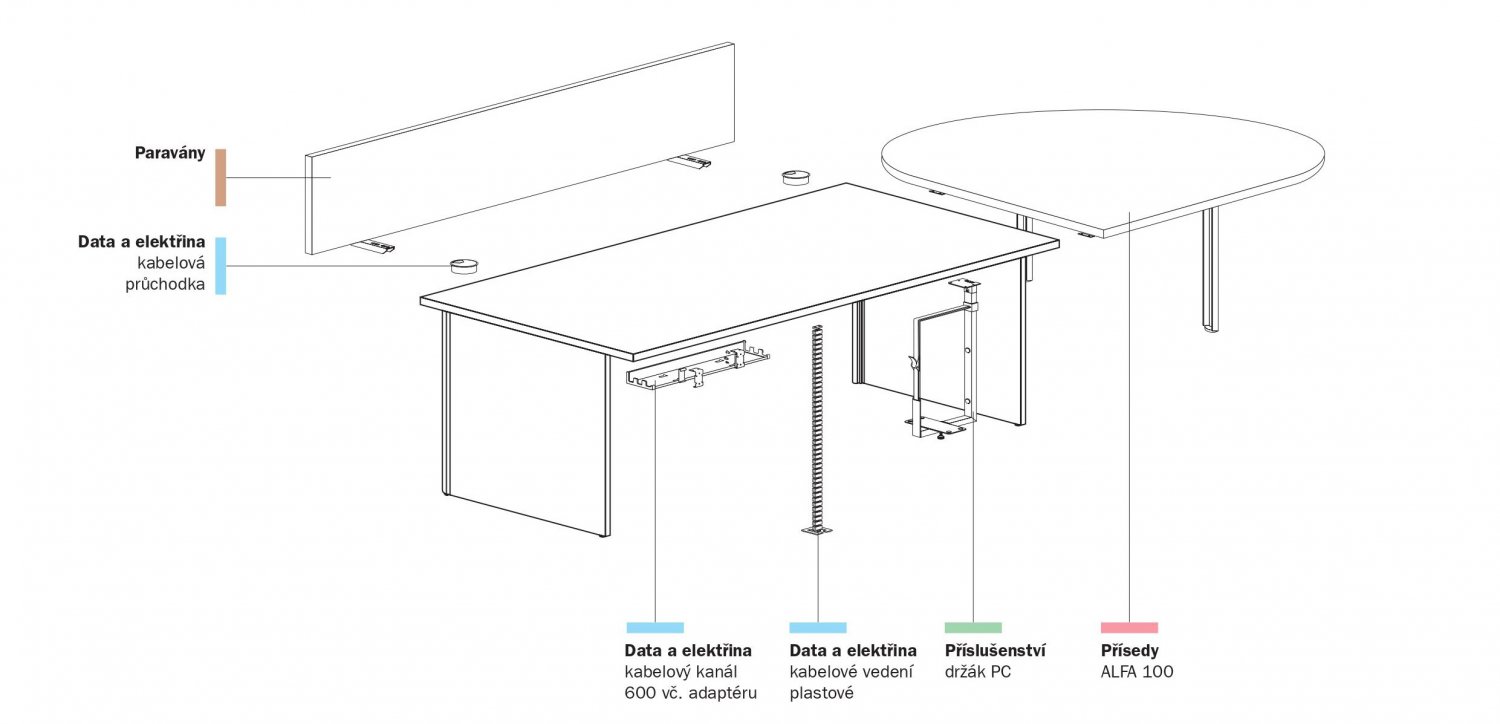 Paravány

Data a elektřina
kabelová průchodka

Data a elektřina
kabelový kanál 600 vč. adaptéru

Data a elektřina
kabelové vedení plastové

Příslušenství
držák PC

Přísedy
ALFA 100